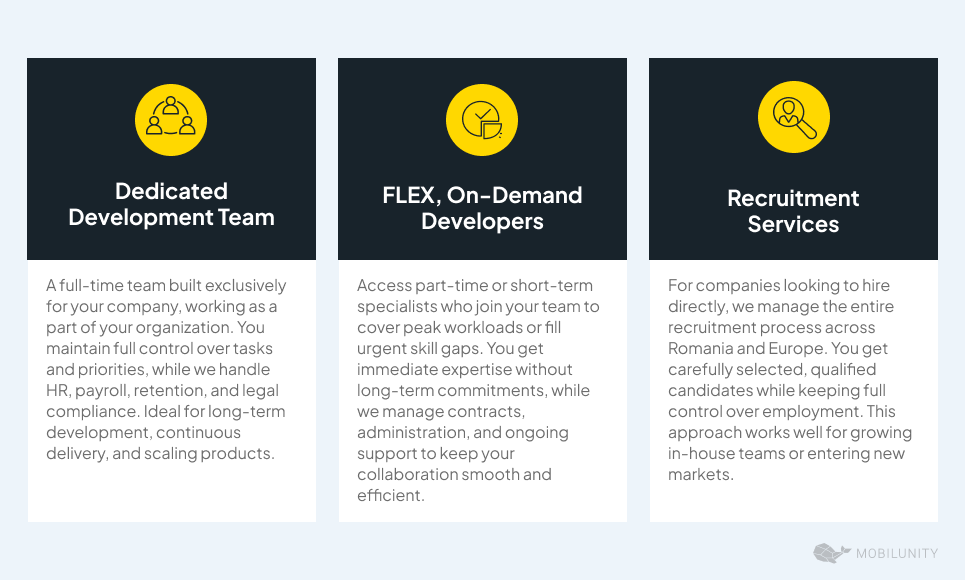 Dedicated Development Team

A full-time team built exclusively for your company, working as a part of your organization. You maintain full control over tasks and priorities, while we handle HR, payroll, retention, and legal compliance. Ideal for long-term development, continuous delivery, and scaling products.

FLEX, On-Demand Developers

Access part-time or short-term specialists who join your team to cover peak workloads or fill urgent skill gaps. You get immediate expertise without long-term commitments, while we manage contracts, administration, and ongoing support to keep your collaboration smooth and efficient.

Recruitment Services

For companies looking to hire directly, we manage the entire recruitment process across Romania and Europe. You get carefully selected, qualified candidates while keeping full control over employment. This approach works well for growing in-house teams or entering new markets.

MOBILUNITY